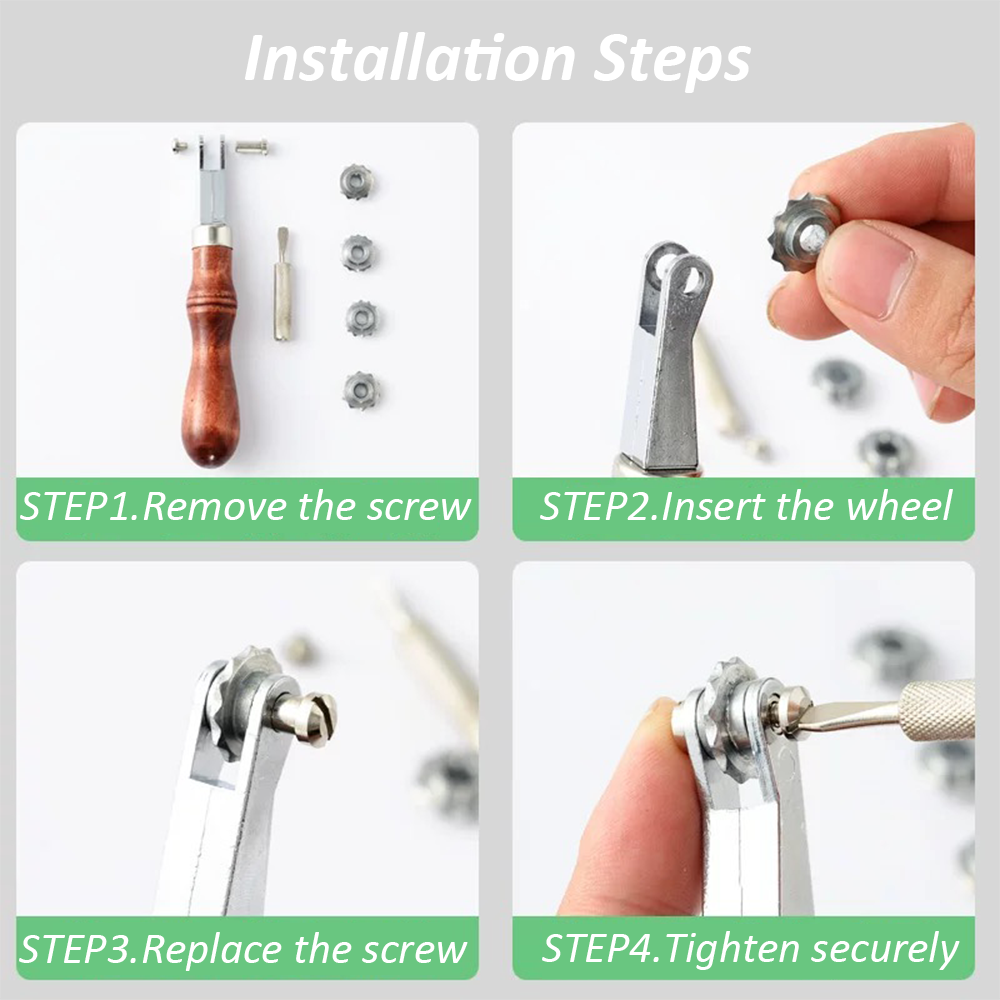 Installation Steps

STEP1.Remove the screw

STEP2.Insert the wheel

STEP3.Replace the screw

STEP4.Tighten securely